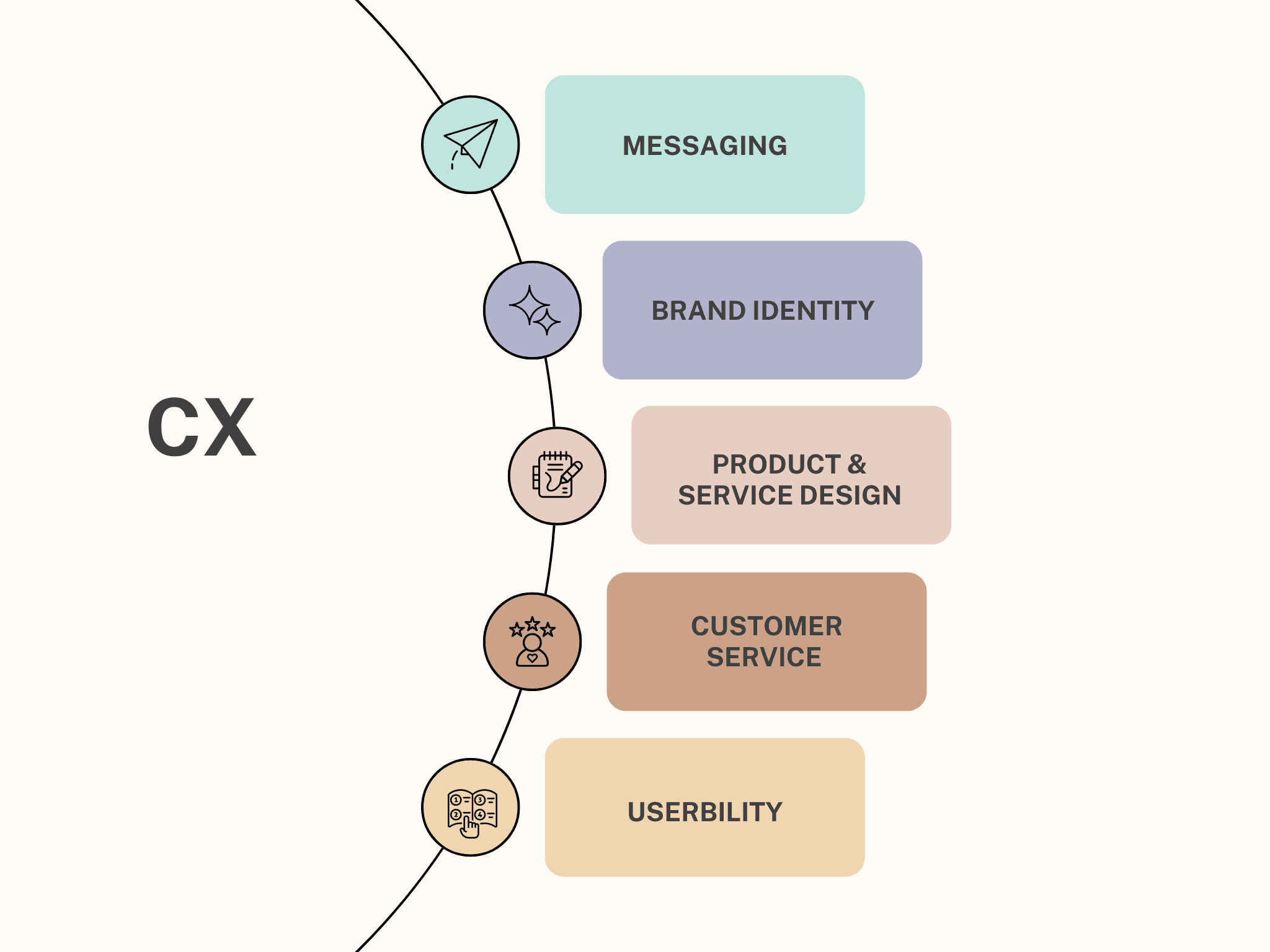 CX

MESSAGING

BRAND IDENTITY

PRODUCT & SERVICE DESIGN

CUSTOMER SERVICE

USERBILITY